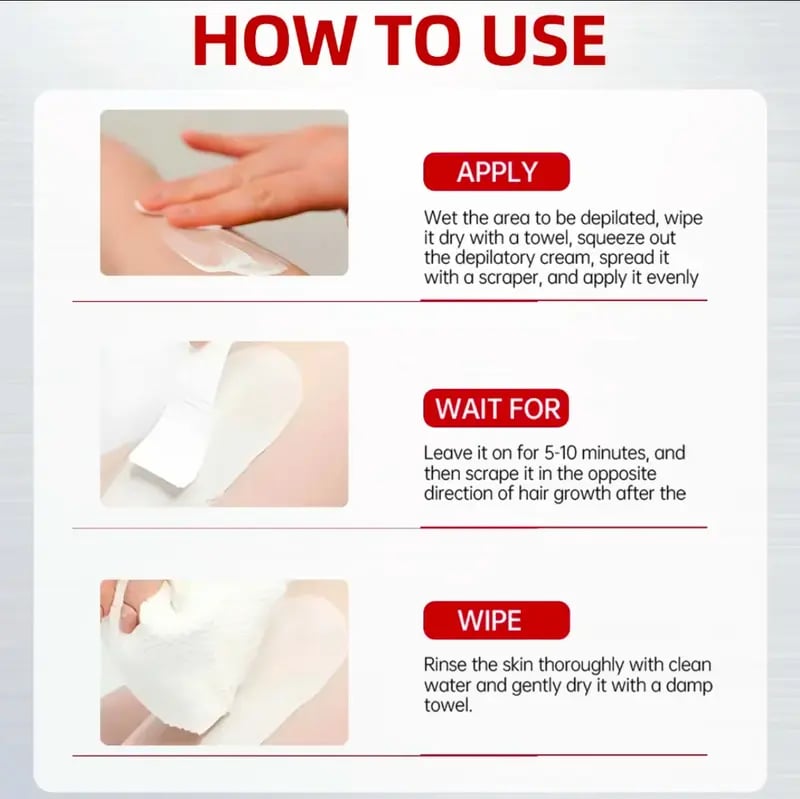 HOW TO USE

APPLY

Wet the area to be depilated, wipe it dry with a towel, squeeze out the depilatory cream, spread it with a scraper, and apply it evenly

WAIT FOR

Leave it on for 5-10 minutes, and then scrape it in the opposite direction of hair growth after the

WIPE

Rinse the skin thoroughly with clean water and gently dry it with a damp towel.