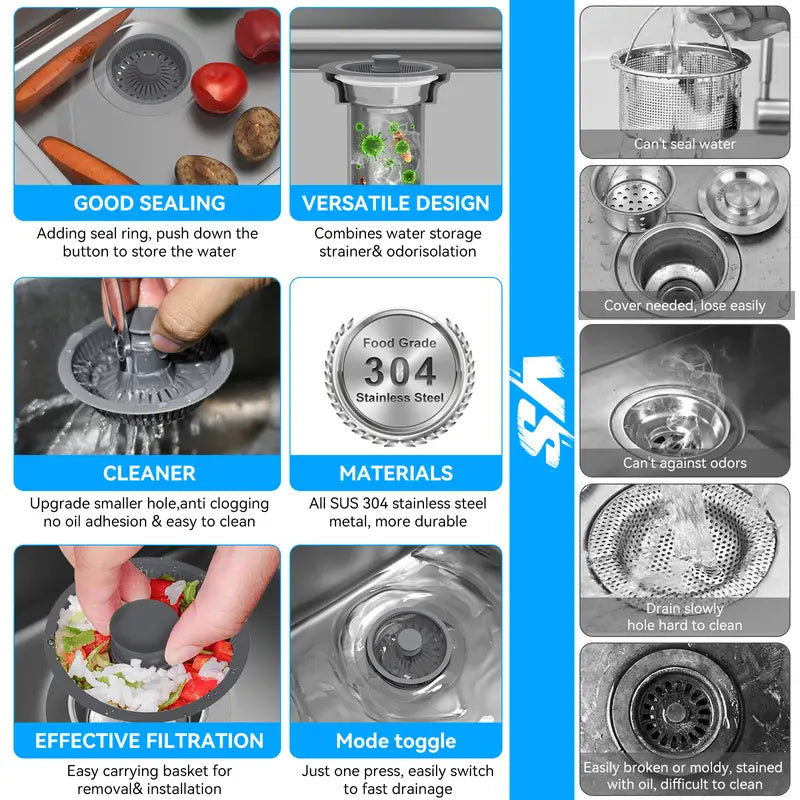 GOOD SEALING
Adding seal ring, push down the button to store the water

VERSATILE DESIGN
Combines water storage strainer& odorisolation

CLEANER
Upgrade smaller hole,anti clogging no oil adhesion & easy to clean

Food Grade
304
Stainless Steel

MATERIALS
All SUS 304 stainless steel metal, more durable

EFFECTIVE FILTRATION
Easy carrying basket for removal& installation

Mode toggle
Just one press, easily switch to fast drainage

VS

Can't seal water

Cover needed, lose easily

Can't against odors

Drain slowly
hole hard to clean

Easily broken or moldy, stained with oil, difficult to clean