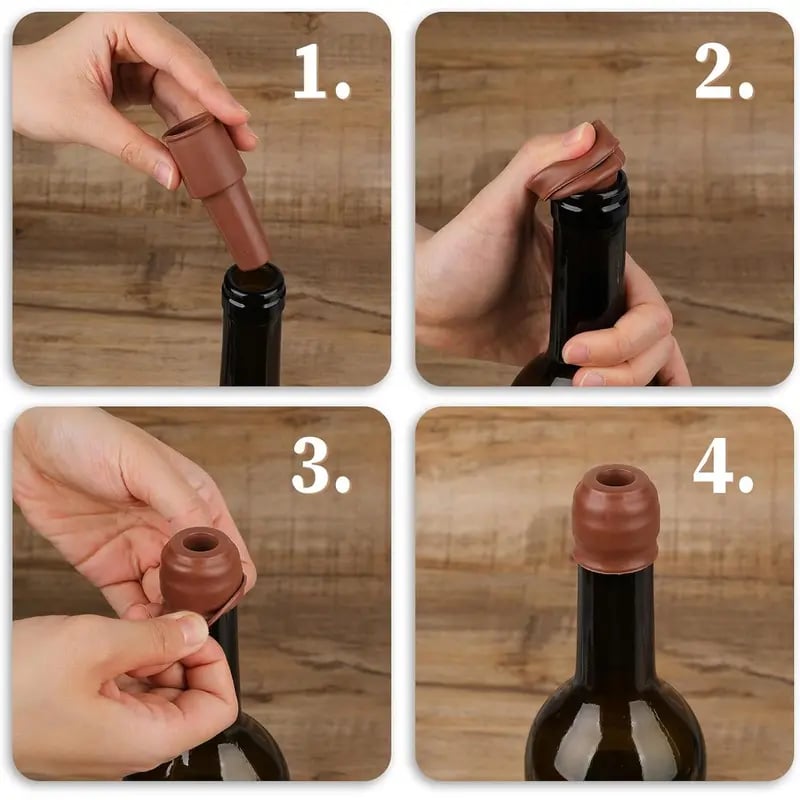 1.

2.

3.

4.